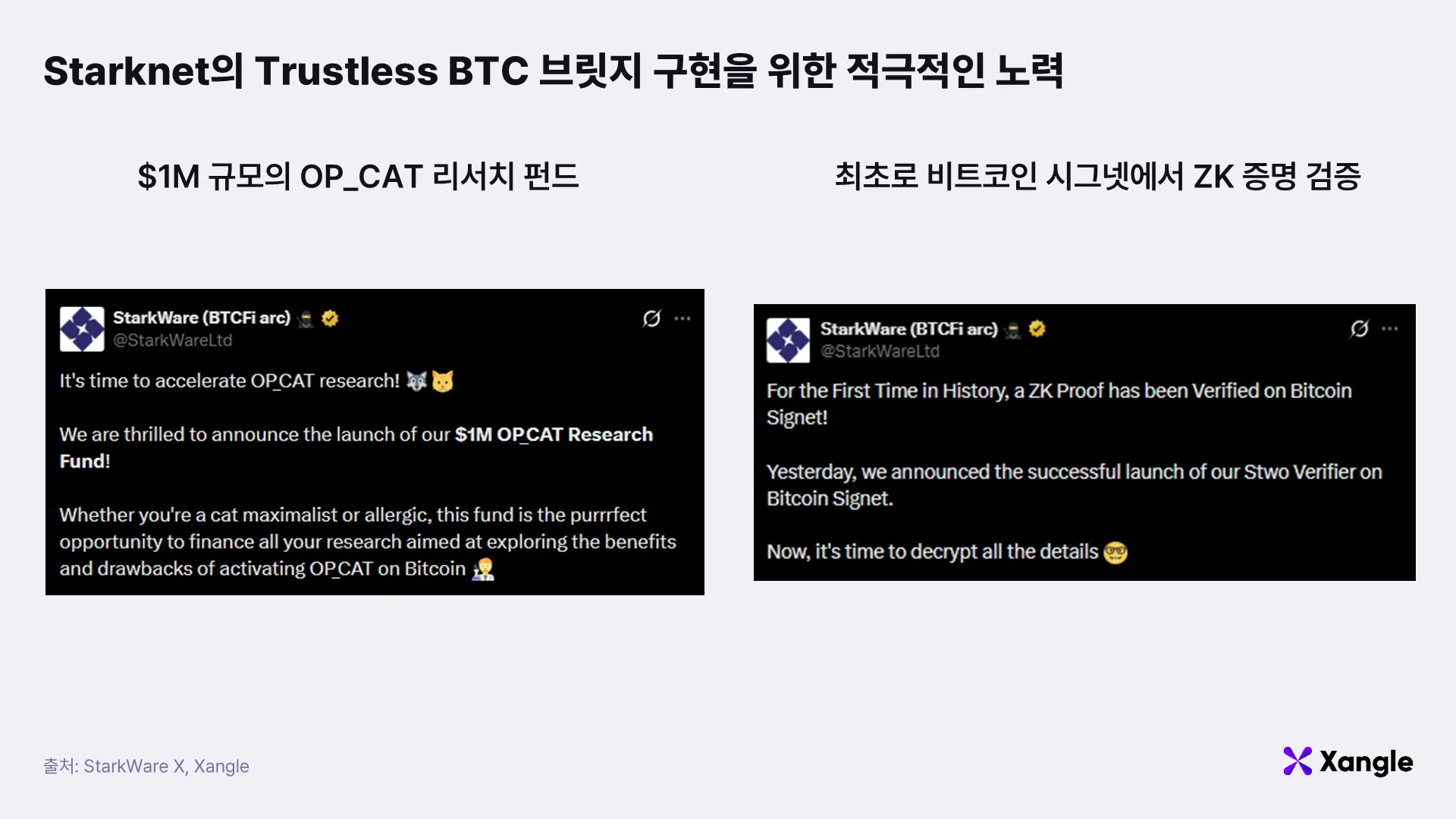 Starknet의 Trustless BTC 브릿지 구현을 위한 적극적인 노력

$1M 규모의 OP_CAT 리서치 펀드

StarkWare (BTCFi arc)
@StarkWareLtd

It's time to accelerate OP_CAT research!

We are thrilled to announce the launch of our $1M OP_CAT Research Fund!

Whether you're a cat maximalist or allergic, this fund is the purrrfect opportunity to finance all your research aimed at exploring the benefits and drawbacks of activating OP_CAT on Bitcoin

최초로 비트코인 시그넷에서 ZK 증명 검증

StarkWare (BTCFi arc)
@StarkWareLtd

For the First Time in History, a ZK Proof has been Verified on Bitcoin Signet!

Yesterday, we announced the successful launch of our Stwo Verifier on Bitcoin Signet.

Now, it's time to decrypt all the details

출처: StarkWare X, Xangle

Xangle